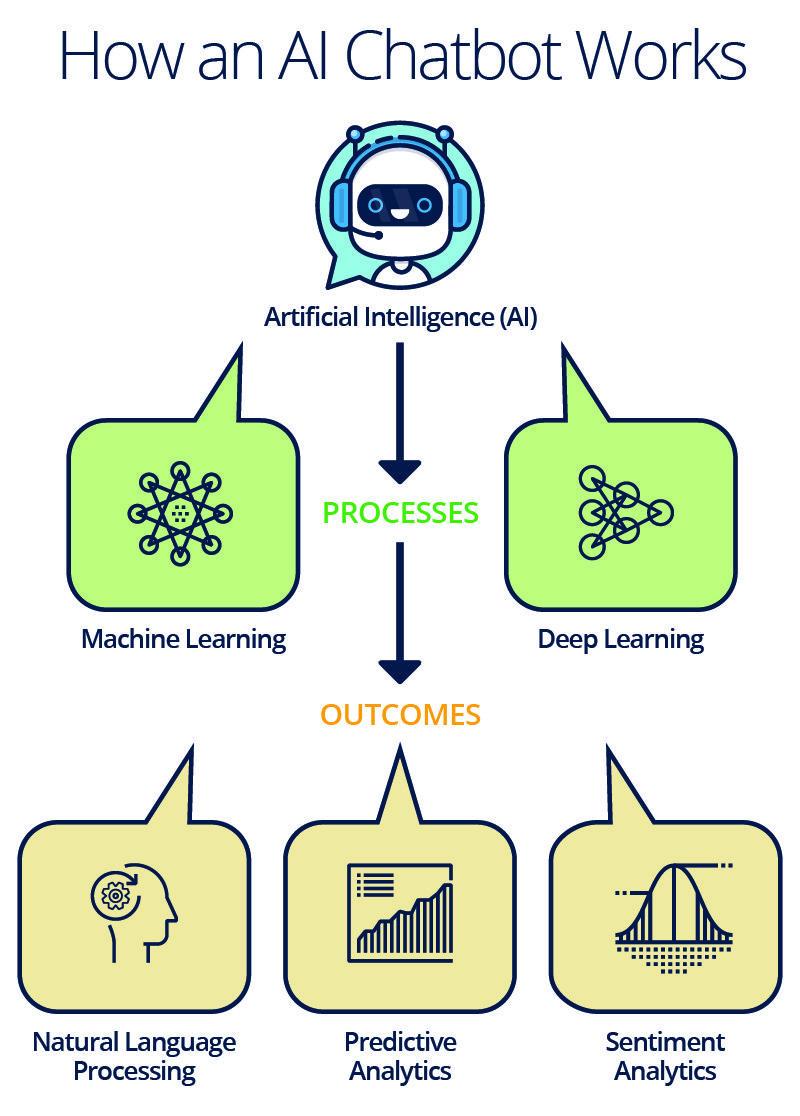 How an AI Chatbot Works

Artificial Intelligence (AI)

PROCESSES

Machine Learning

Deep Learning

OUTCOMES

Natural Language Processing

Predictive Analytics

Sentiment Analytics