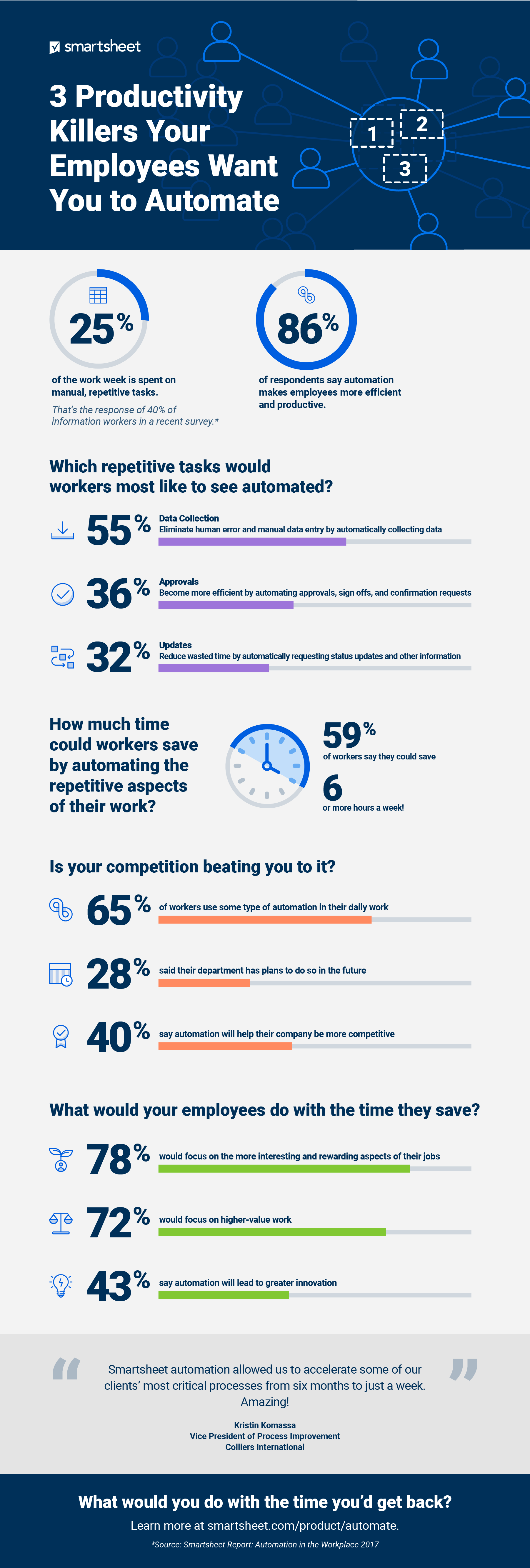 smartsheet

3 Productivity Killers Your Employees Want You to Automate

1
2
3

25%
of the work week is spent on manual, repetitive tasks.
That's the response of 40% of information workers in a recent survey.*

86%
of respondents say automation makes employees more efficient and productive.

Which repetitive tasks would workers most like to see automated?

55% Data Collection
Eliminate human error and manual data entry by automatically collecting data

36% Approvals
Become more efficient by automating approvals, sign offs, and confirmation requests

32% Updates
Reduce wasted time by automatically requesting status updates and other information

How much time could workers save by automating the repetitive aspects of their work?

59%
of workers say they could save
6
or more hours a week!

Is your competition beating you to it?

65% of workers use some type of automation in their daily work

28% said their department has plans to do so in the future

40% say automation will help their company be more competitive

What would your employees do with the time they save?

78% would focus on the more interesting and rewarding aspects of their jobs

72% would focus on higher-value work

43% say automation will lead to greater innovation

“ Smartsheet automation allowed us to accelerate some of our clients' most critical processes from six months to just a week. Amazing! ”
Kristin Komassa
Vice President of Process Improvement
Colliers International

What would you do with the time you'd get back?
Learn more at smartsheet.com/product/automate.
*Source: Smartsheet Report: Automation in the Workplace 2017