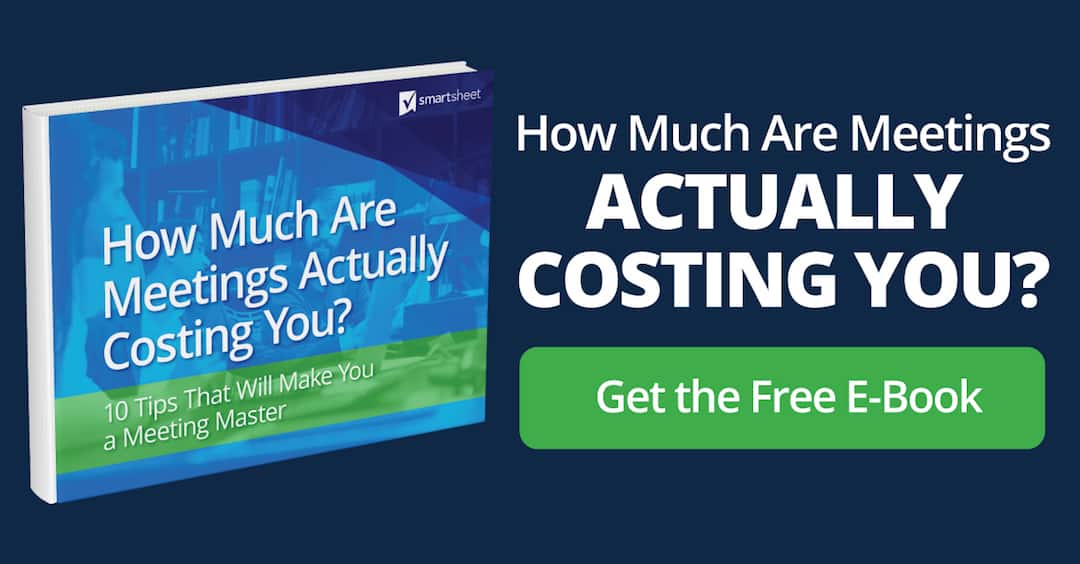 smartsheet

How Much Are Meetings Actually Costing You?

10 Tips That Will Make You a Meeting Master

How Much Are Meetings ACTUALLY COSTING YOU?

Get the Free E-Book