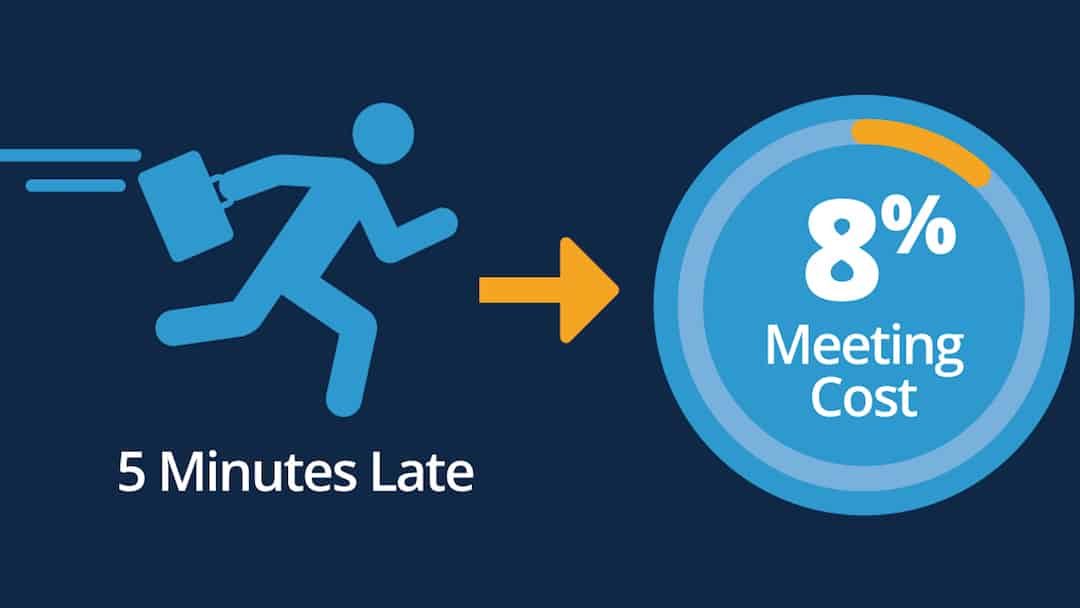 5 Minutes Late

8%
Meeting Cost