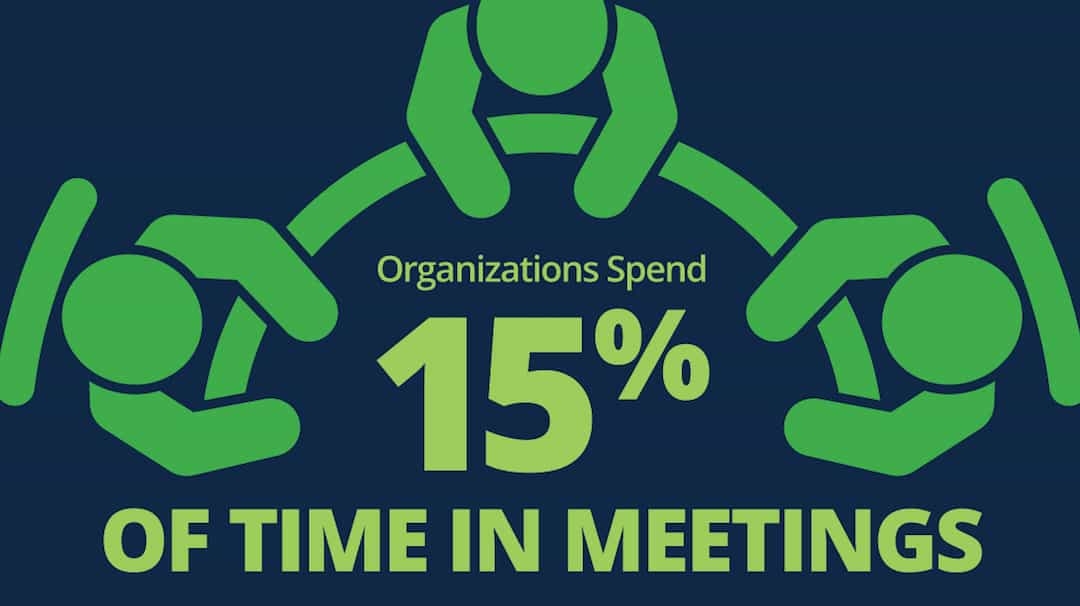 Organizations Spend

15%

OF TIME IN MEETINGS