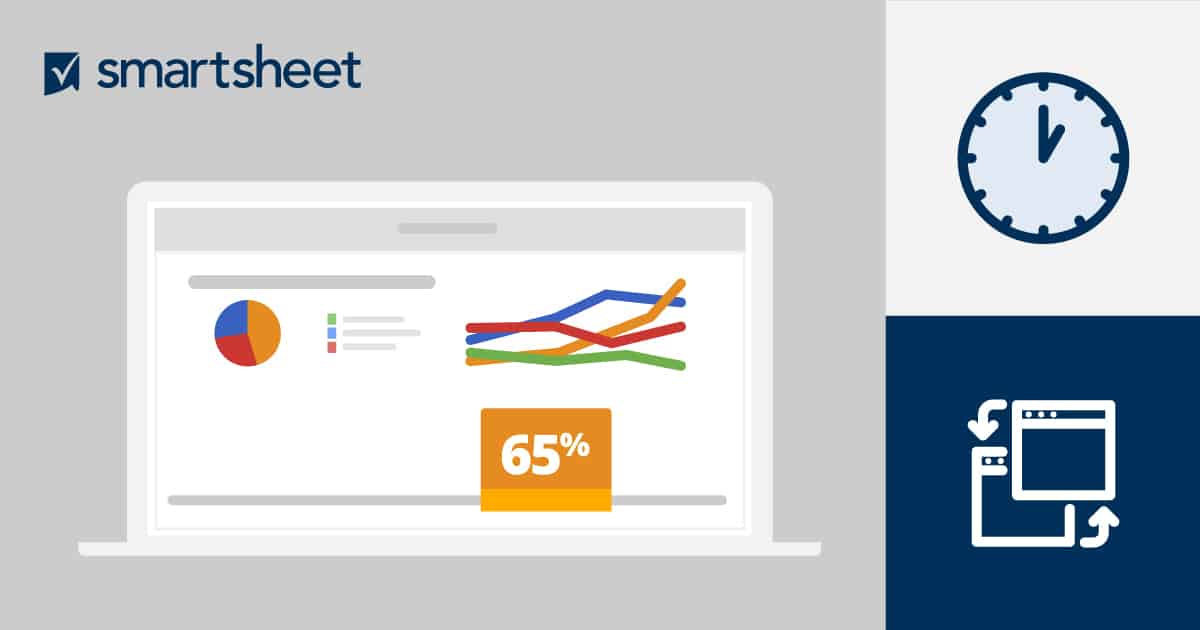 smartsheet

65%