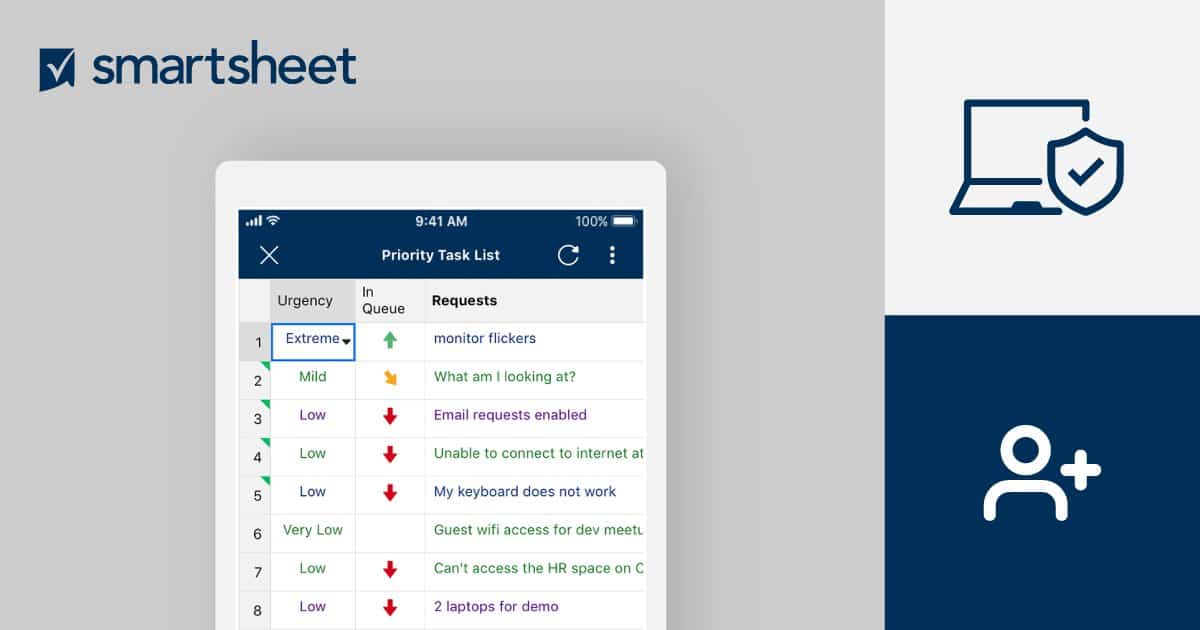 smartsheet

9:41 AM 100%

Priority Task List

| | Urgency | In Queue | Requests |
|---|---|---|---|
| 1 | Extreme | | monitor flickers |
| 2 | Mild | | What am I looking at? |
| 3 | Low | | Email requests enabled |
| 4 | Low | | Unable to connect to internet at |
| 5 | Low | | My keyboard does not work |
| 6 | Very Low | | Guest wifi access for dev meetu |
| 7 | Low | | Can't access the HR space on C |
| 8 | Low | | 2 laptops for demo |