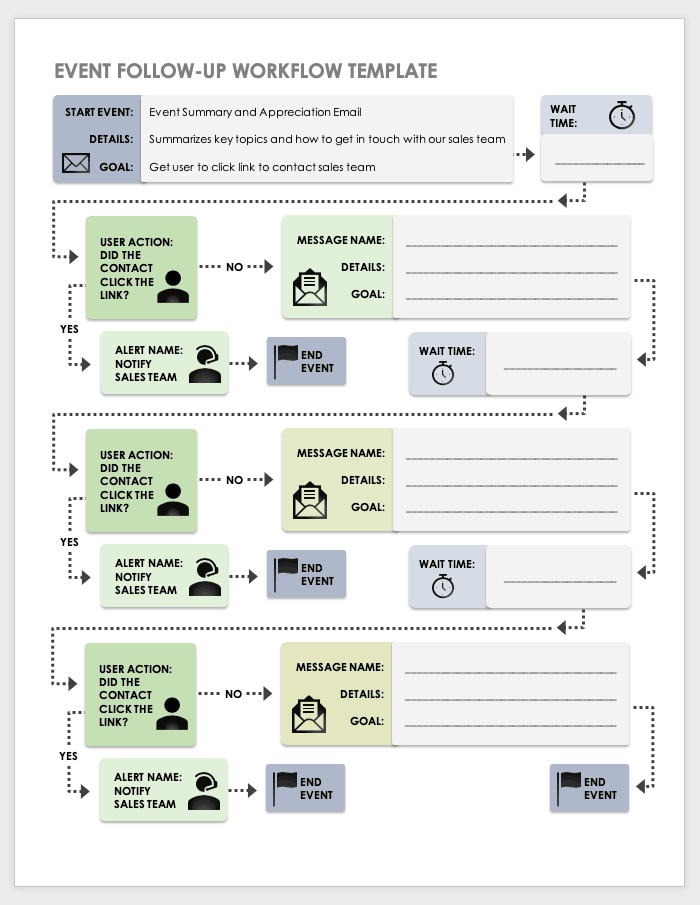 EVENT FOLLOW-UP WORKFLOW TEMPLATE

START EVENT: Event Summary and Appreciation Email
DETAILS: Summarizes key topics and how to get in touch with our sales team
GOAL: Get user to click link to contact sales team

WAIT TIME:

USER ACTION: DID THE CONTACT CLICK THE LINK?

NO

MESSAGE NAME:
DETAILS:
GOAL:

YES

ALERT NAME: NOTIFY SALES TEAM

END EVENT

WAIT TIME:

USER ACTION: DID THE CONTACT CLICK THE LINK?

NO

MESSAGE NAME:
DETAILS:
GOAL:

YES

ALERT NAME: NOTIFY SALES TEAM

END EVENT

WAIT TIME:

USER ACTION: DID THE CONTACT CLICK THE LINK?

NO

MESSAGE NAME:
DETAILS:
GOAL:

YES

ALERT NAME: NOTIFY SALES TEAM

END EVENT

END EVENT